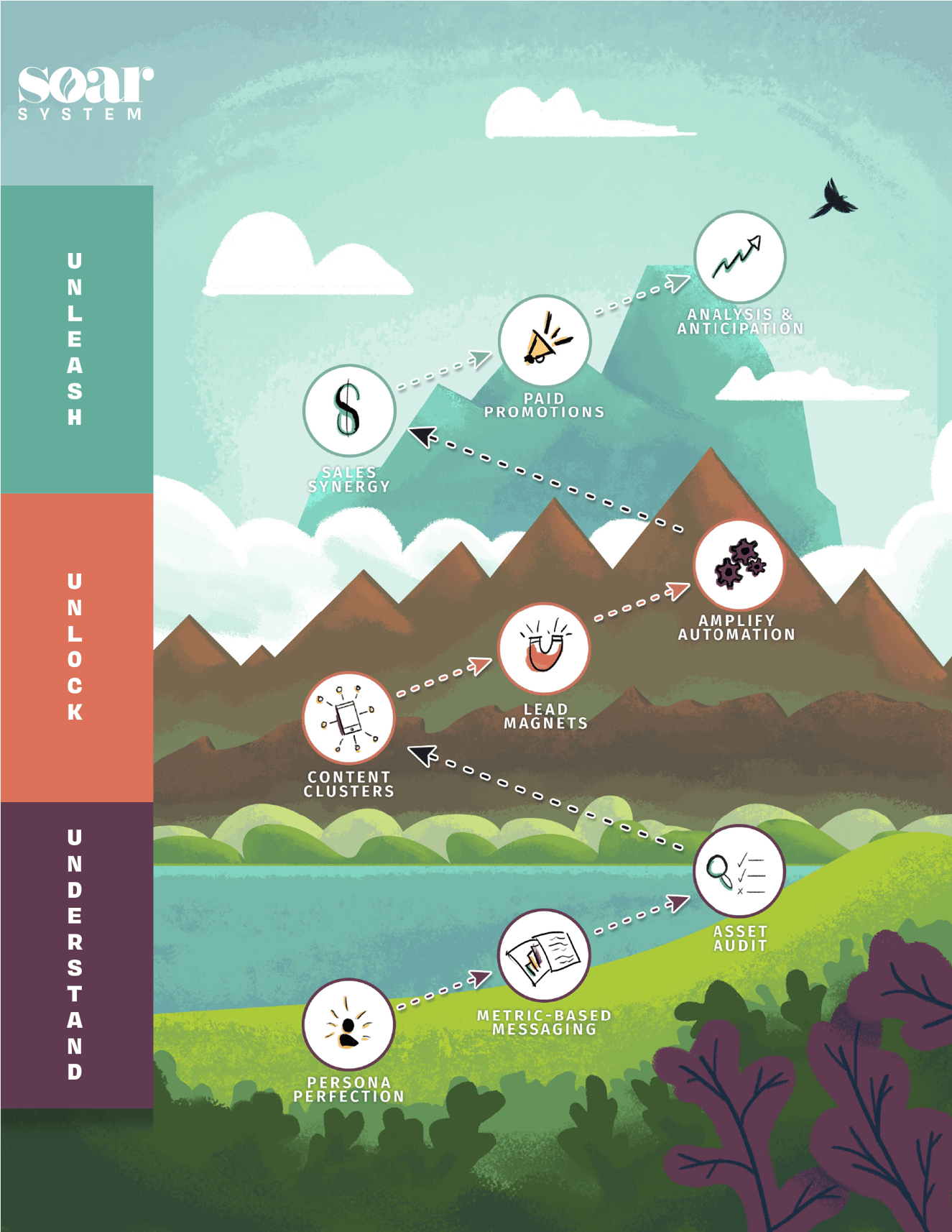 soar
SYSTEM

UNLEASH

UNLOCK

UNDERSTAND

ANALYSIS & ANTICIPATION

PAID PROMOTIONS

SALES SYNERGY

AMPLIFY AUTOMATION

LEAD MAGNETS

CONTENT CLUSTERS

ASSET AUDIT

METRIC-BASED MESSAGING

PERSONA PERFECTION