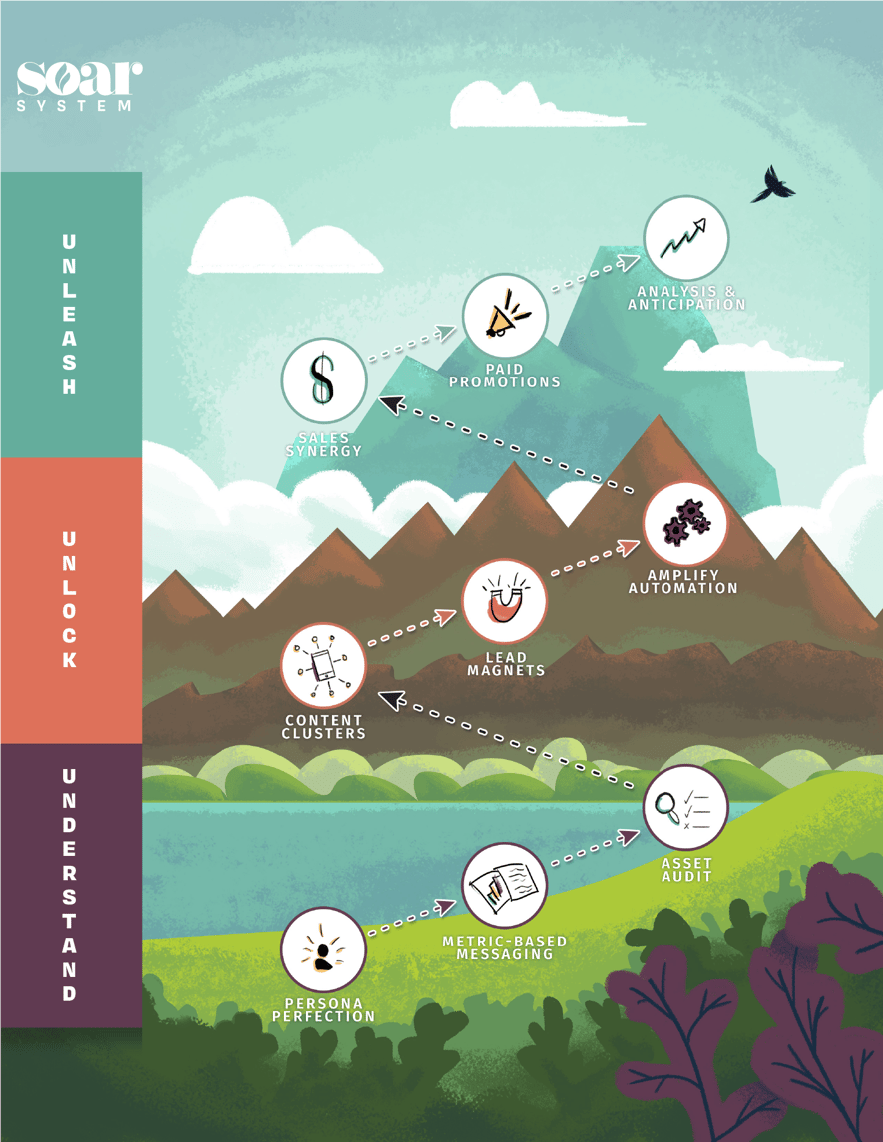 soar
SYSTEM

UNLEASH

UNLOCK

UNDERSTAND

ANALYSIS & ANTICIPATION

PAID PROMOTIONS

SALES SYNERGY

AMPLIFY AUTOMATION

LEAD MAGNETS

CONTENT CLUSTERS

ASSET AUDIT

METRIC-BASED MESSAGING

PERSONA PERFECTION